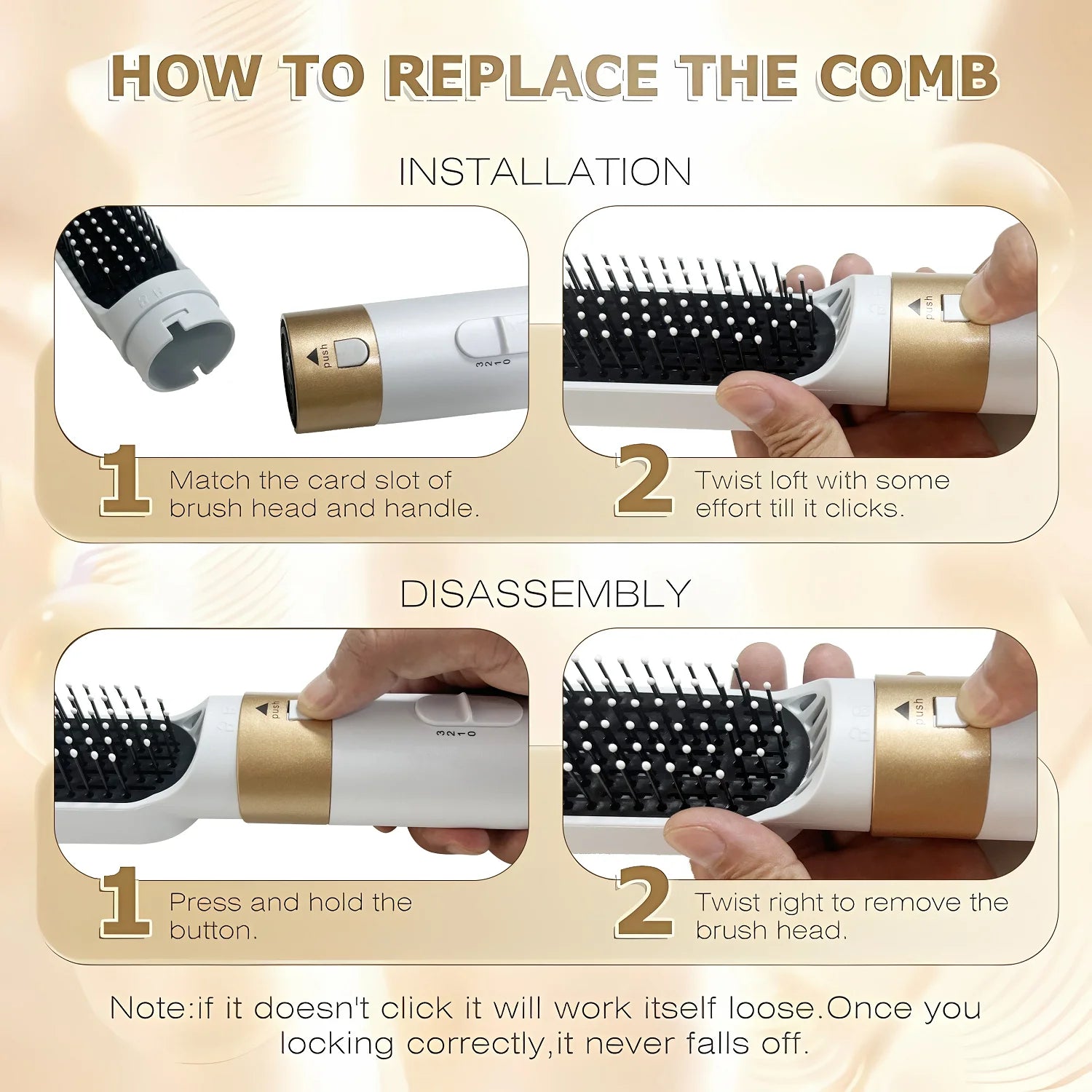 HOW TO REPLACE THE COMB

INSTALLATION

push

3 2 1 0

push

1 Match the card slot of brush head and handle.

2 Twist loft with some effort till it clicks.

DISASSEMBLY

push

3 2 1 0

push

1 Press and hold the button.

2 Twist right to remove the brush head.

Note:if it doesn't click it will work itself loose.Once you locking correctly,it never falls off.